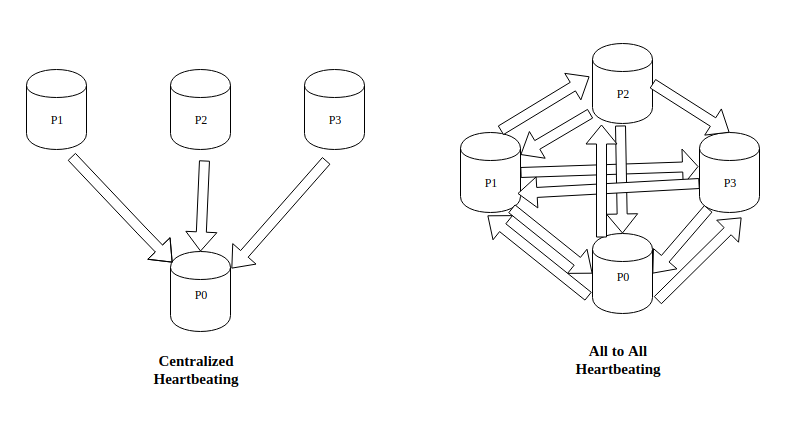 P1

P2

P3

P0

Centralized Heartbeating

P2

P1

P3

P0

All to All Heartbeating